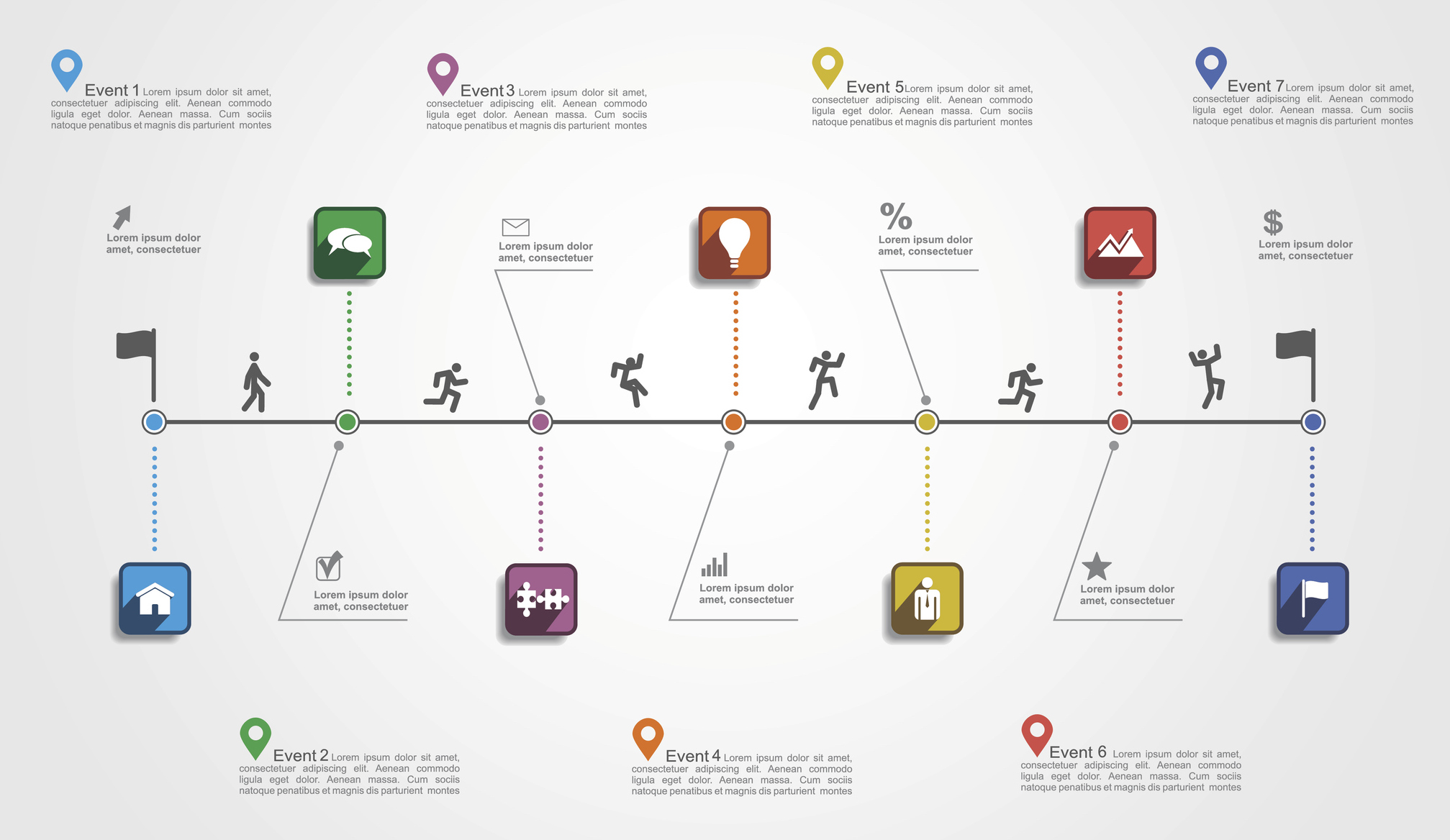 Event 1 Lorem ipsum dolor sit amet, consectetuer adipiscing elit. Aenean commodo ligula eget dolor. Aenean massa. Cum sociis natoque penatibus et magnis dis parturient montes

Event 3 Lorem ipsum dolor sit amet, consectetuer adipiscing elit. Aenean commodo ligula eget dolor. Aenean massa. Cum sociis natoque penatibus et magnis dis parturient montes

Event 5 Lorem ipsum dolor sit amet, consectetuer adipiscing elit. Aenean commodo ligula eget dolor. Aenean massa. Cum sociis natoque penatibus et magnis dis parturient montes

Event 7 Lorem ipsum dolor sit amet, consectetuer adipiscing elit. Aenean commodo ligula eget dolor. Aenean massa. Cum sociis natoque penatibus et magnis dis parturient montes

Lorem ipsum dolor amet, consectetuer

Lorem ipsum dolor amet, consectetuer

%
Lorem ipsum dolor amet, consectetuer

$
Lorem ipsum dolor amet, consectetuer

Lorem ipsum dolor amet, consectetuer

Lorem ipsum dolor amet, consectetuer

Lorem ipsum dolor amet, consectetuer

Event 2 Lorem ipsum dolor sit amet, consectetuer adipiscing elit. Aenean commodo ligula eget dolor. Aenean massa. Cum sociis natoque penatibus et magnis dis parturient montes

Event 4 Lorem ipsum dolor sit amet, consectetuer adipiscing elit. Aenean commodo ligula eget dolor. Aenean massa. Cum sociis natoque penatibus et magnis dis parturient montes

Event 6 Lorem ipsum dolor sit amet, consectetuer adipiscing elit. Aenean commodo ligula eget dolor. Aenean massa. Cum sociis natoque penatibus et magnis dis parturient montes